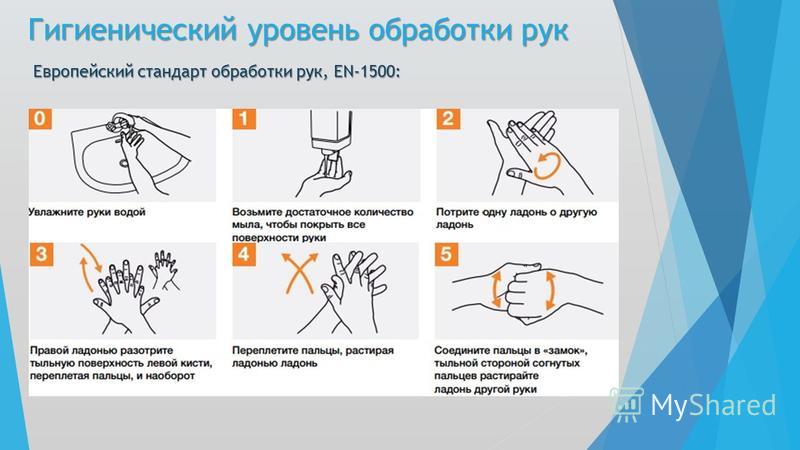 Гигиенический уровень обработки рук

Европейский стандарт обработки рук, EN-1500:

0

Увлажните руки водой

1

Возьмите достаточное количество мыла, чтобы покрыть все поверхности руки

2

Потрите одну ладонь о другую ладонь

3

Правой ладонью разотрите тыльную поверхность левой кисти, переплетая пальцы, и наоборот

4

Переплетите пальцы, растирая ладонью ладонь

5

Соедините пальцы в «замок», тыльной стороной согнутых пальцев растирайте ладонь другой руки

MyShared