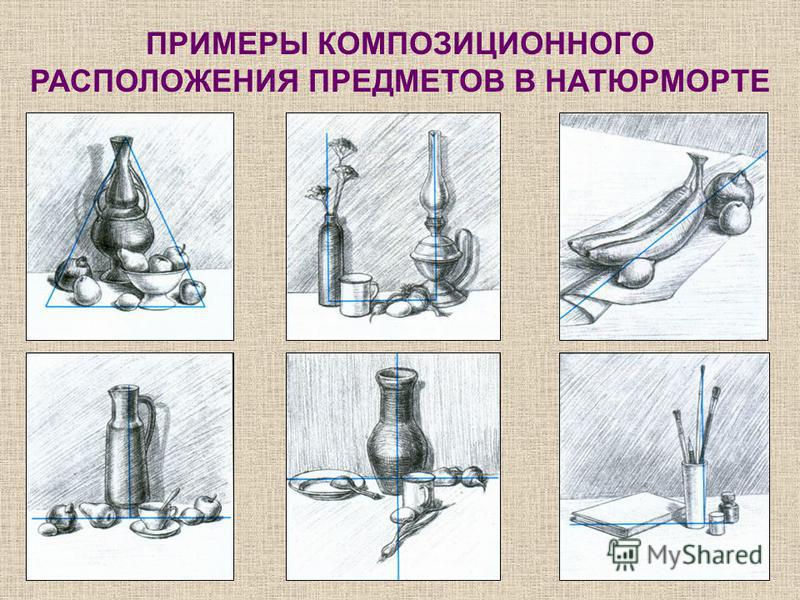 ПРИМЕРЫ КОМПОЗИЦИОННОГО РАСПОЛОЖЕНИЯ ПРЕДМЕТОВ В НАТЮРМОРТЕ

MyShared