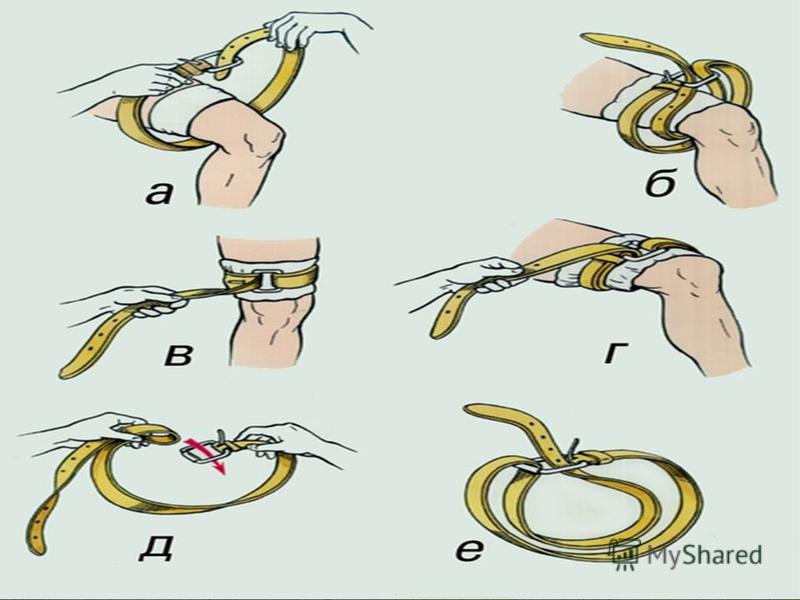 а
б
в
г
д
е
MyShared