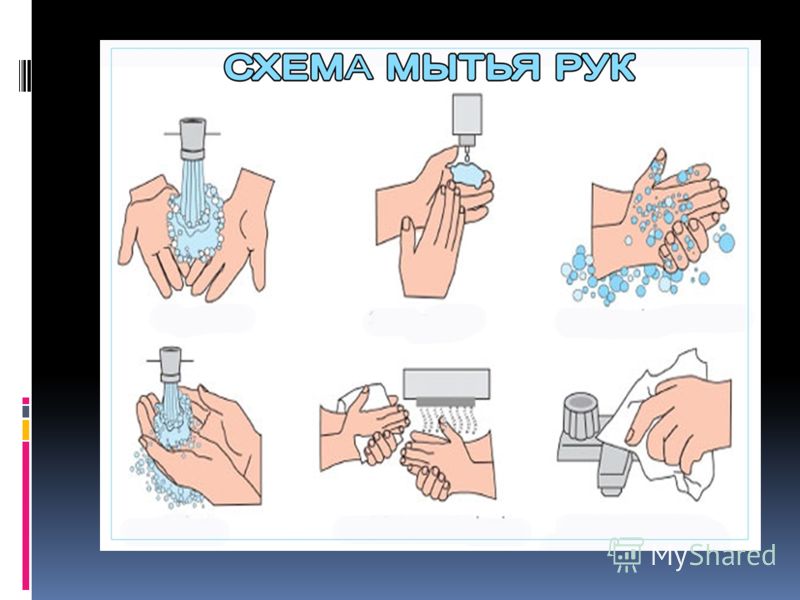 СХЕМА МЫТЬЯ РУК

MyShared