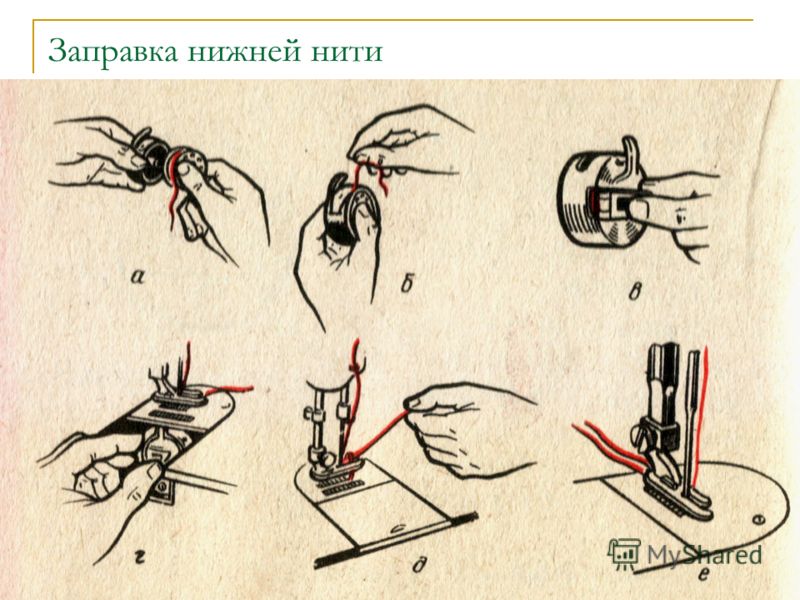 Заправка нижней нити

а

б

в

г

д

е

MyShared