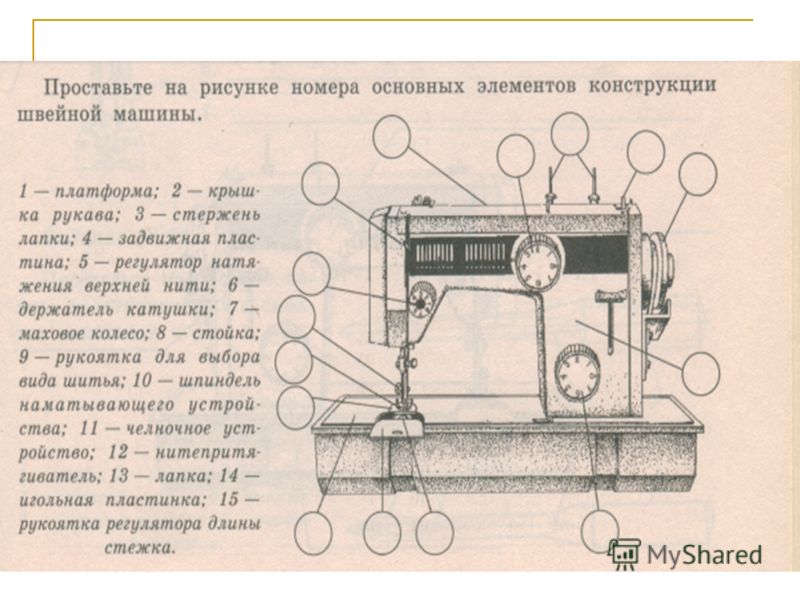 Проставьте на рисунке номера основных элементов конструкции швейной машины.

1 — платформа; 2 — крышка рукава; 3 — стержень лапки; 4 — задвижная пластина; 5 — регулятор натяжения верхней нити; 6 — держатель катушки; 7 — маховое колесо; 8 — стойка; 9 — рукоятка для выбора вида шитья; 10 — шпиндель наматывающего устройства; 11 — челночное устройство; 12 — нитепритягиватель; 13 — лапка; 14 — игольная пластинка; 15 — рукоятка регулятора длины стежка.

MyShared