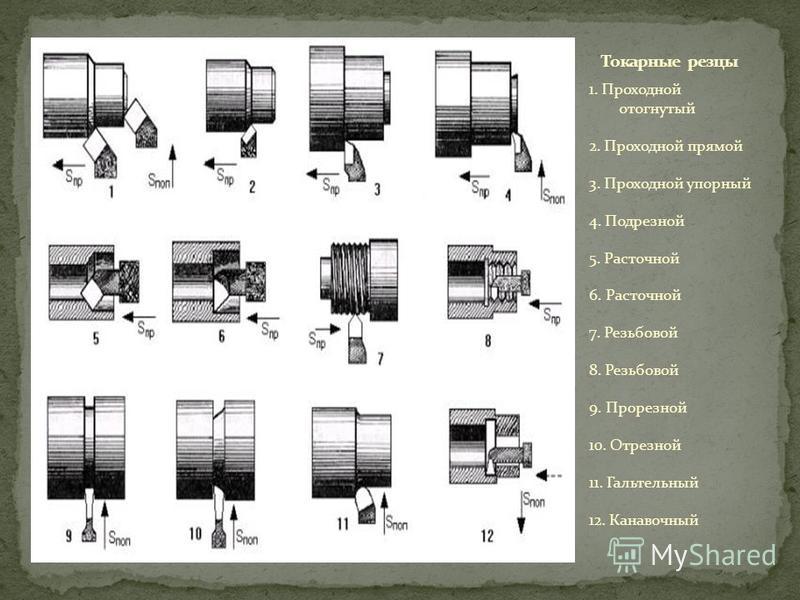 $S_{пр}$ 1 $S_{поп}$

$S_{пр}$ 2

$S_{пр}$ 3

$S_{пр}$ 4 $S_{поп}$

5 $S_{пр}$

6 $S_{пр}$

$S_{пр}$ 7

8 $S_{пр}$

9 $S_{поп}$

10 $S_{поп}$

11 $S_{поп}$

12 $S_{поп}$

Токарные резцы

1. Проходной отогнутый

2. Проходной прямой

3. Проходной упорный

4. Подрезной

5. Расточной

6. Расточной

7. Резьбовой

8. Резьбовой

9. Прорезной

10. Отрезной

11. Гальтельный

12. Канавочный

MyShared