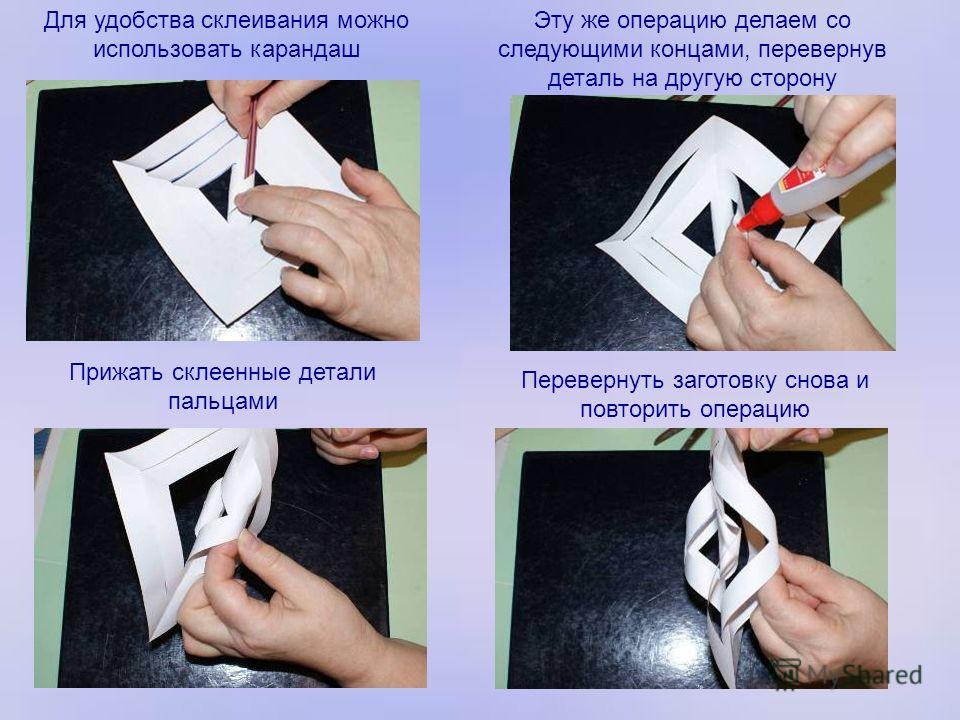 Для удобства склеивания можно использовать карандаш

Эту же операцию делаем со следующими концами, перевернув деталь на другую сторону

Прижать склеенные детали пальцами

Перевернуть заготовку снова и повторить операцию

MyShared