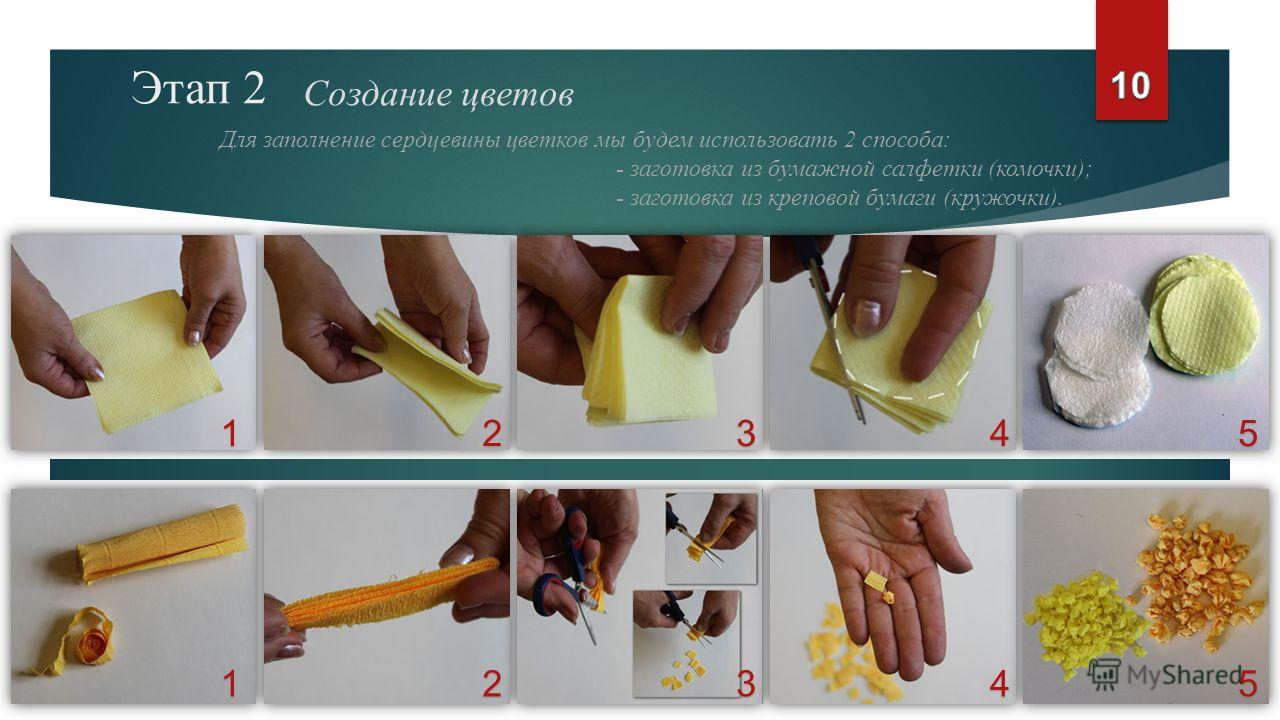 Этап 2 Создание цветов

10

Для заполнение сердцевины цветков мы будем использовать 2 способа:
- заготовка из бумажной салфетки (комочки);
- заготовка из креповой бумаги (кружочки).

1 2 3 4 5

1 2 3 4 5

MyShared